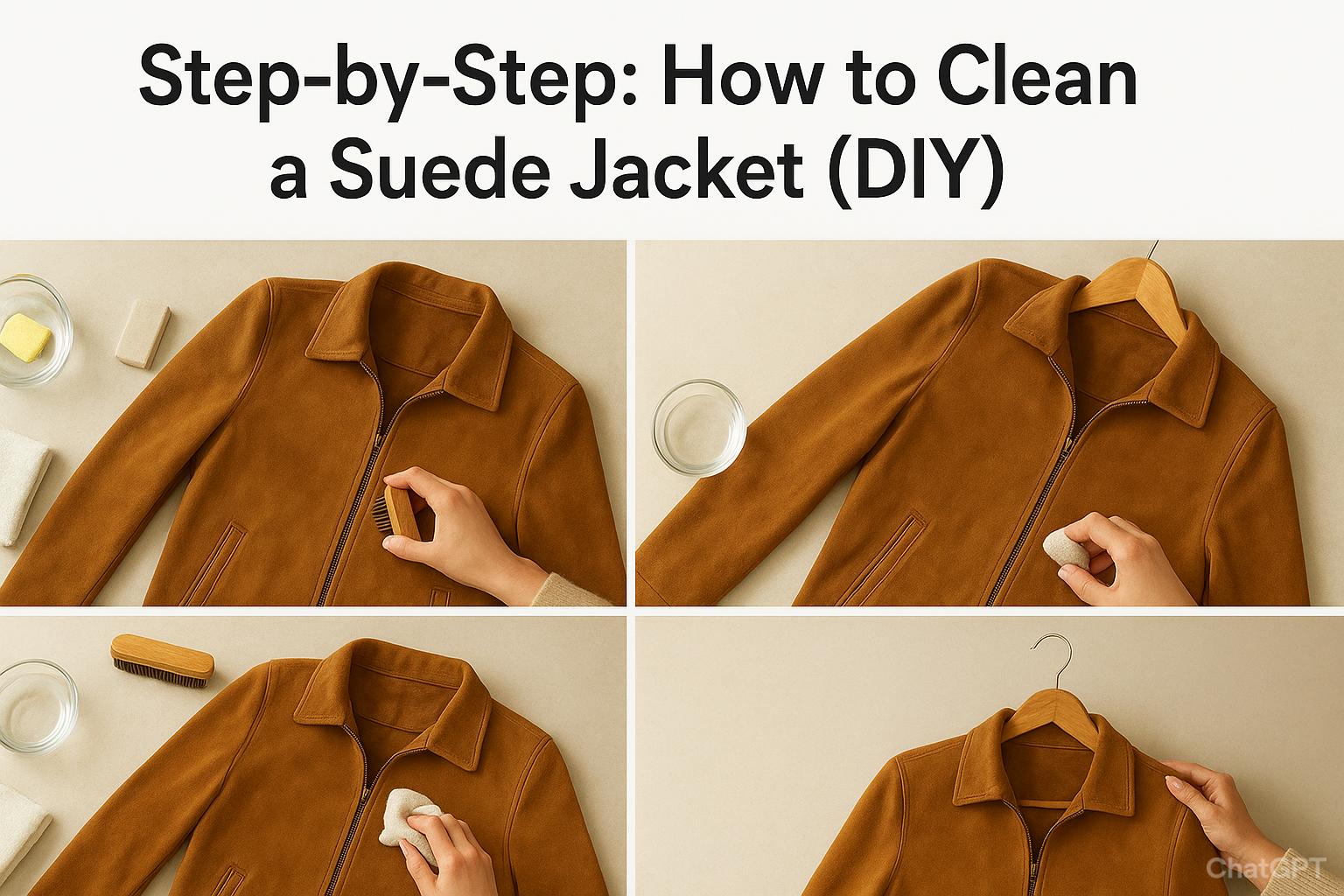 Step-by-Step: How to Clean a Suede Jacket (DIY)

ChatGPT